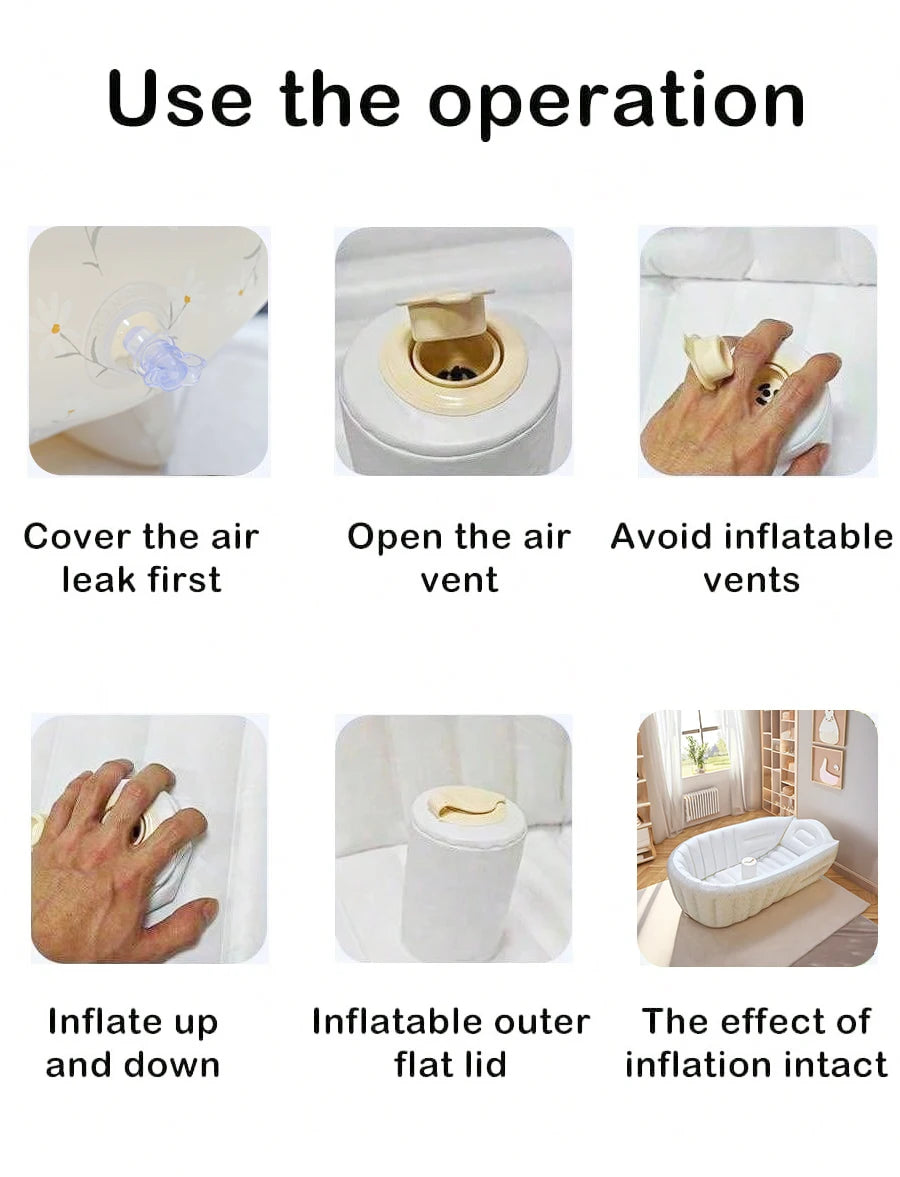 Use the operation

Cover the air leak first

Open the air vent

Avoid inflatable vents

Inflate up and down

Inflatable outer flat lid

The effect of inflation intact